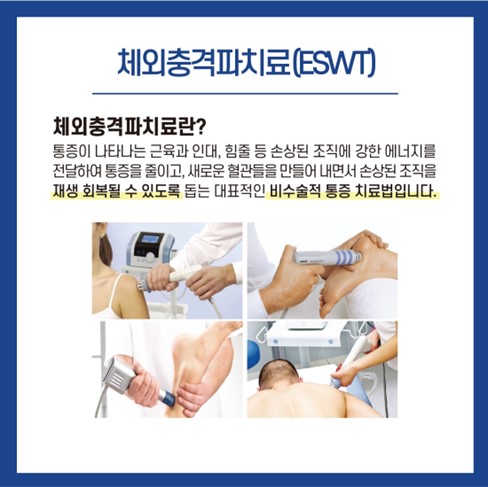 체외충격파치료(ESWT)

체외충격파치료란?

통증이 나타나는 근육과 인대, 힘줄 등 손상된 조직에 강한 에너지를 전달하여 통증을 줄이고, 새로운 혈관들을 만들어 내면서 손상된 조직을 재생 회복될 수 있도록 돕는 대표적인 비수술적 통증 치료법입니다.